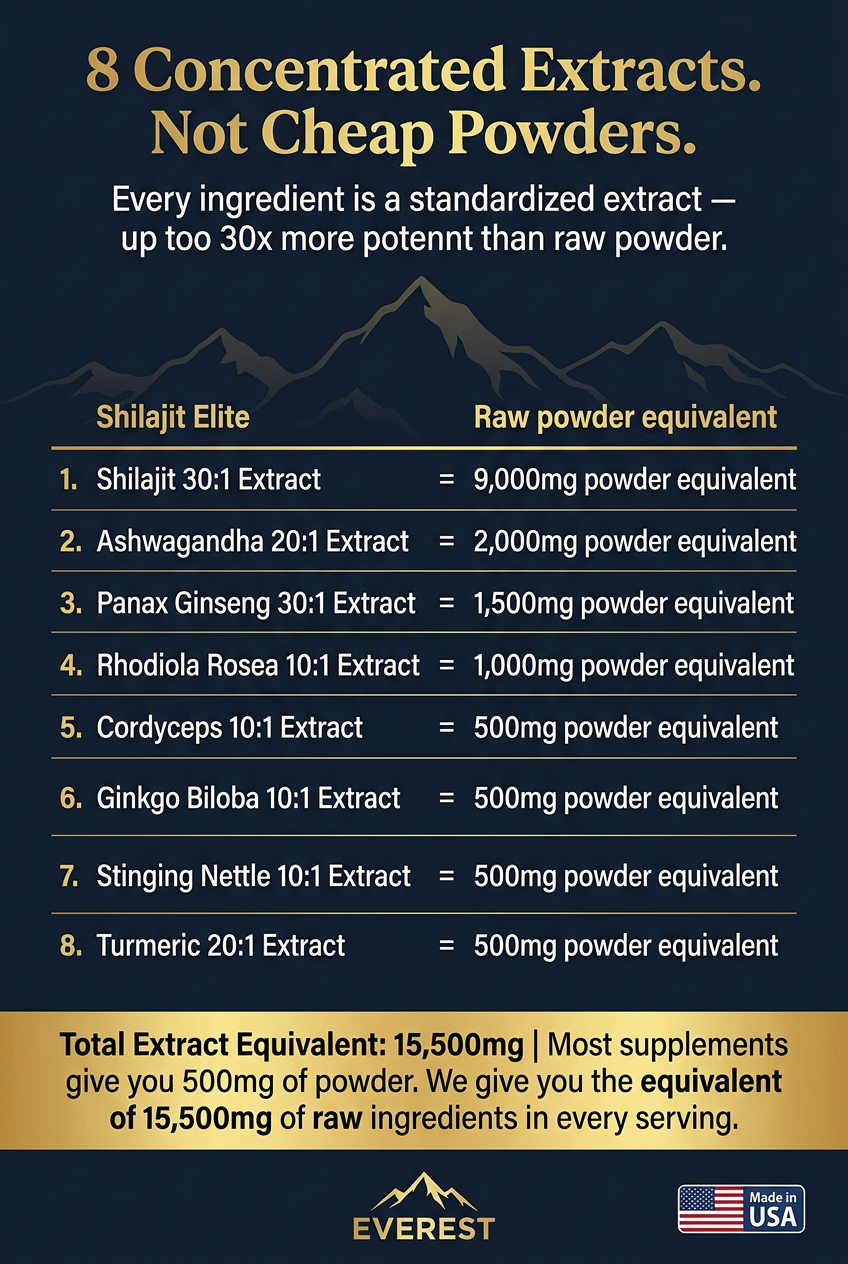 8 Concentrated Extracts. Not Cheap Powders.

Every ingredient is a standardized extract — up too 30x more potennt than raw powder.

| Shilajit Elite | | Raw powder equivalent |
|---|---|---|
| 1. Shilajit 30:1 Extract | = | 9,000mg powder equivalent |
| 2. Ashwagandha 20:1 Extract | = | 2,000mg powder equivalent |
| 3. Panax Ginseng 30:1 Extract | = | 1,500mg powder equivalent |
| 4. Rhodiola Rosea 10:1 Extract | = | 1,000mg powder equivalent |
| 5. Cordyceps 10:1 Extract | = | 500mg powder equivalent |
| 6. Ginkgo Biloba 10:1 Extract | = | 500mg powder equivalent |
| 7. Stinging Nettle 10:1 Extract | = | 500mg powder equivalent |
| 8. Turmeric 20:1 Extract | = | 500mg powder equivalent |

Total Extract Equivalent: 15,500mg | Most supplements give you 500mg of powder. We give you the equivalent of 15,500mg of raw ingredients in every serving.

EVEREST

Made in USA